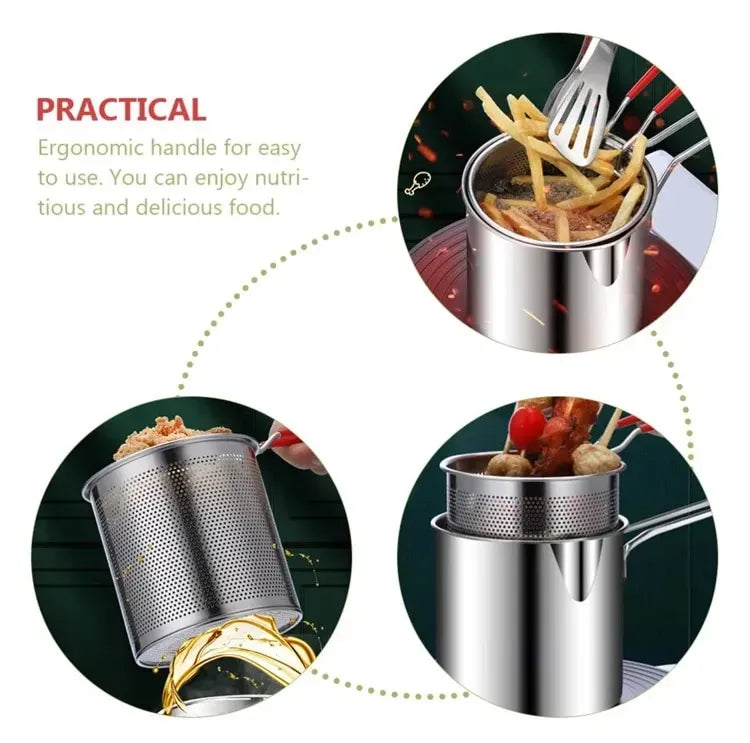 PRACTICAL

Ergonomic handle for easy to use. You can enjoy nutritious and delicious food.